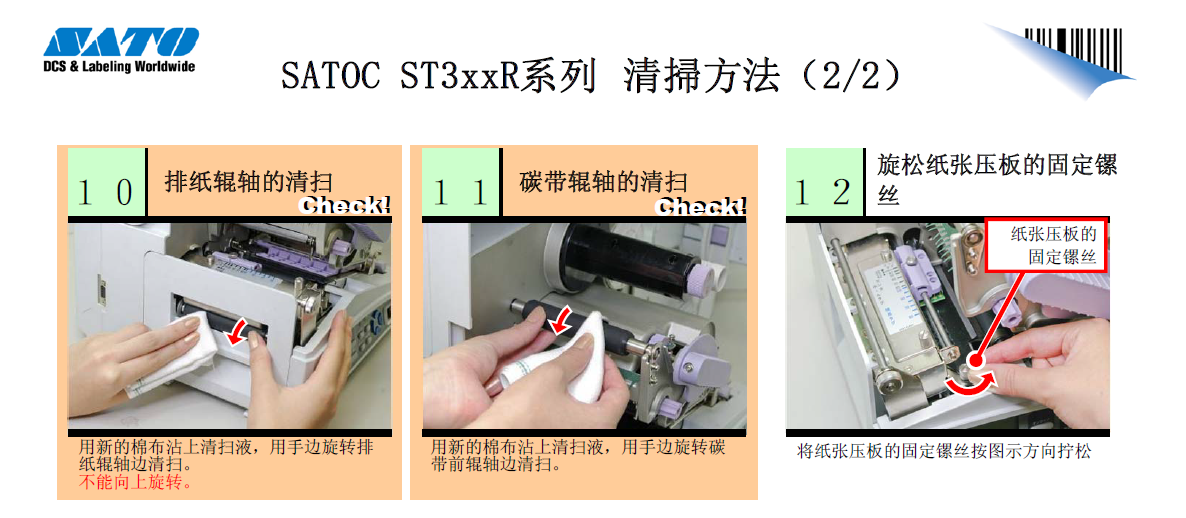 SATO
DCS & Labeling Worldwide

SATOC ST3xxR系列 清掃方法（2/2）

１０ 排纸辊轴的清扫
Check!
用新的棉布沾上清扫液，用手边旋转排纸辊轴边清扫。
不能向上旋转。

１１ 碳带辊轴的清扫
Check!
用新的棉布沾上清扫液，用手边旋转碳带前辊轴边清扫。

１２ 旋松纸张压板的固定镙丝
纸张压板的固定镙丝
将纸张压板的固定镙丝按图示方向拧松